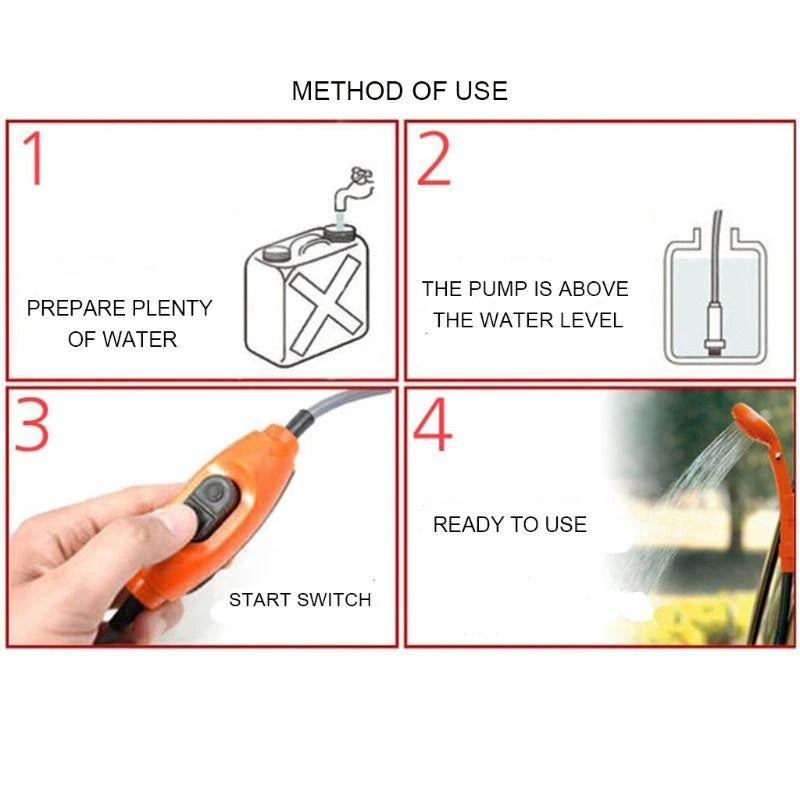 METHOD OF USE

1

PREPARE PLENTY OF WATER

2

THE PUMP IS ABOVE THE WATER LEVEL

3

START SWITCH

4

READY TO USE